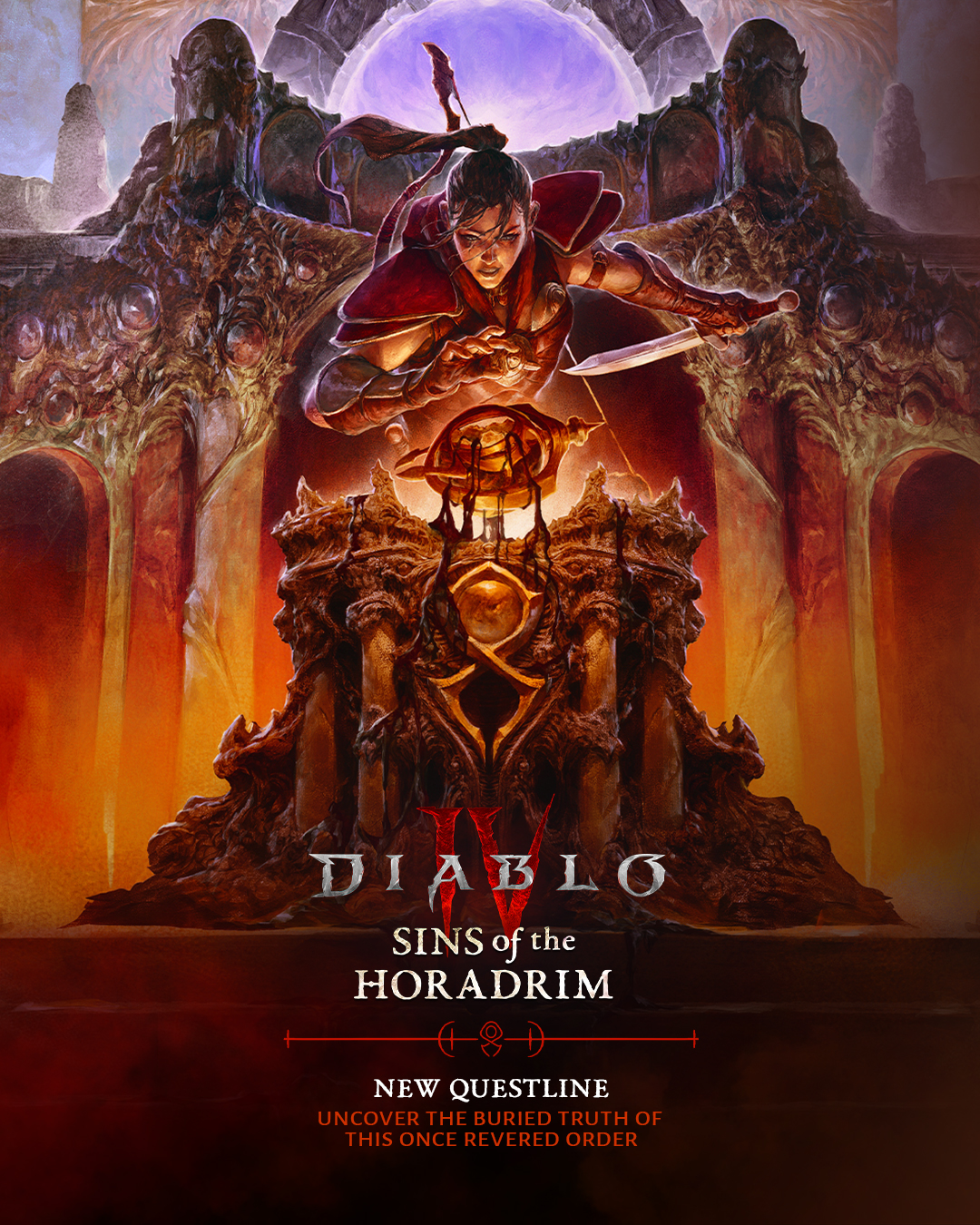 DIABLO IV

SINS of the HORADRIM

NEW QUESTLINE

UNCOVER THE BURIED TRUTH OF THIS ONCE REVERED ORDER